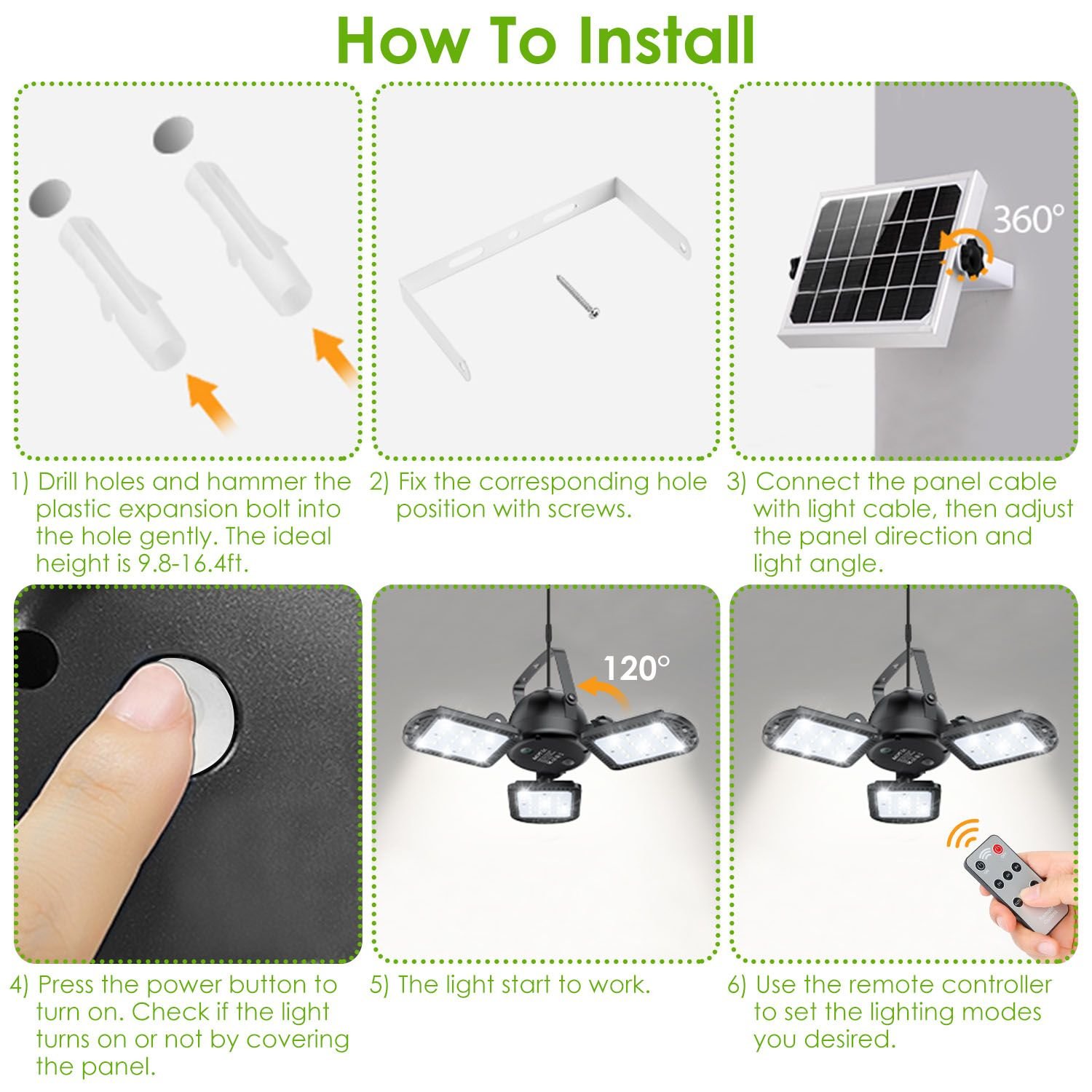 How To Install

360°

1) Drill holes and hammer the plastic expansion bolt into the hole gently. The ideal height is 9.8-16.4ft.

2) Fix the corresponding hole position with screws.

3) Connect the panel cable with light cable, then adjust the panel direction and light angle.

120°

4) Press the power button to turn on. Check if the light turns on or not by covering the panel.

5) The light start to work.

6) Use the remote controller to set the lighting modes you desired.